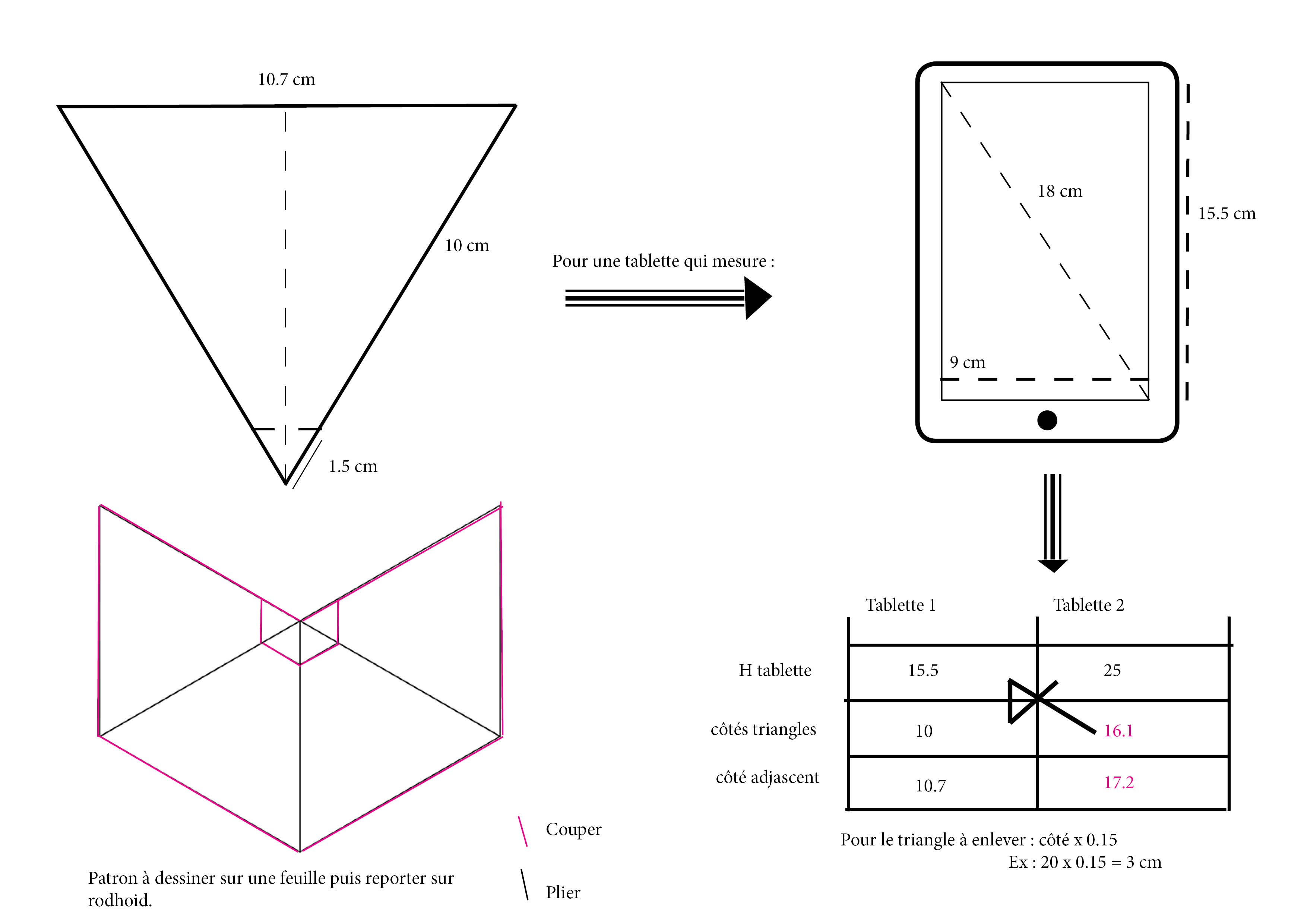 10.7 cm

10 cm

1.5 cm

Pour une tablette qui mesure :

18 cm

15.5 cm

9 cm

|  | Tablette 1 | Tablette 2 |
|---|---|---|
| H tablette | 15.5 | 25 |
| côtés triangles | 10 | 16.1 |
| côté adjascent | 10.7 | 17.2 |

Pour le triangle à enlever : côté x 0.15
Ex : 20 x 0.15 = 3 cm

Couper

Plier

Patron à dessiner sur une feuille puis reporter sur rodhoid.