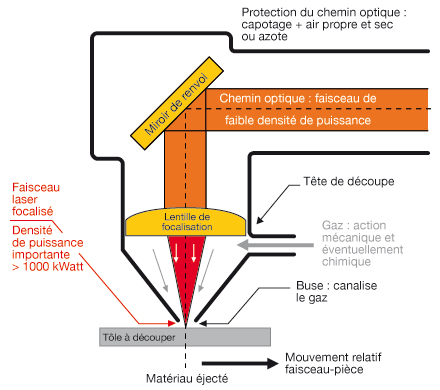 Protection du chemin optique : capotage + air propre et sec ou azote

Miroir de renvoi

Chemin optique : faisceau de faible densité de puissance

Tête de découpe

Faisceau laser focalisé

Densité de puissance importante > 1000 kWatt

Lentille de focalisation

Gaz : action mécanique et éventuellement chimique

Buse : canalise le gaz

Tôle à découper

Mouvement relatif faisceau-pièce

Matériau éjecté