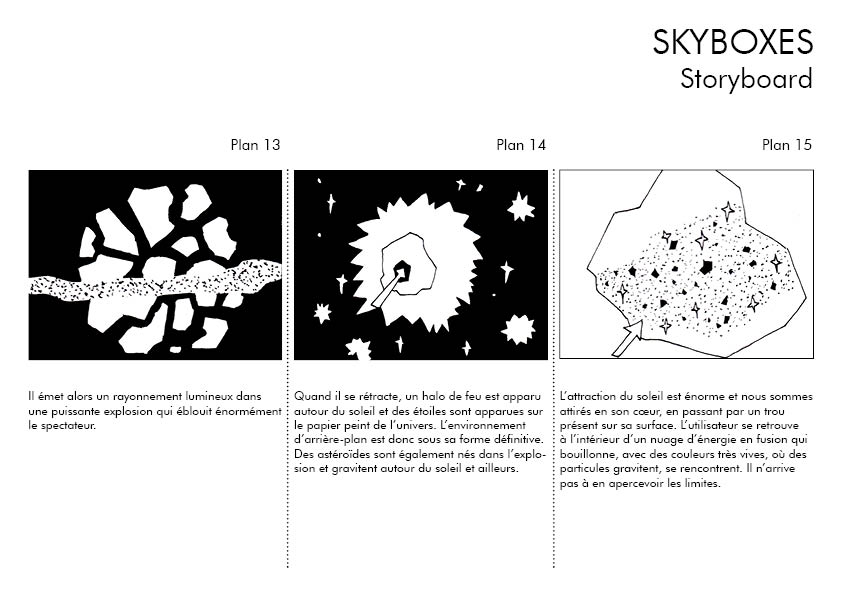 SKYBOXES
Storyboard

Plan 13

Il émet alors un rayonnement lumineux dans une puissante explosion qui éblouit énormément le spectateur.

Plan 14

Quand il se rétracte, un halo de feu est apparu autour du soleil et des étoiles sont apparues sur le papier peint de l'univers. L'environnement d'arrière-plan est donc sous sa forme définitive. Des astéroïdes sont également nés dans l'explosion et gravitent autour du soleil et ailleurs.

Plan 15

L'attraction du soleil est énorme et nous sommes attirés en son cœur, en passant par un trou présent sur sa surface. L'utilisateur se retrouve à l'intérieur d'un nuage d'énergie en fusion qui bouillonne, avec des couleurs très vives, où des particules gravitent, se rencontrent. Il n'arrive pas à en apercevoir les limites.