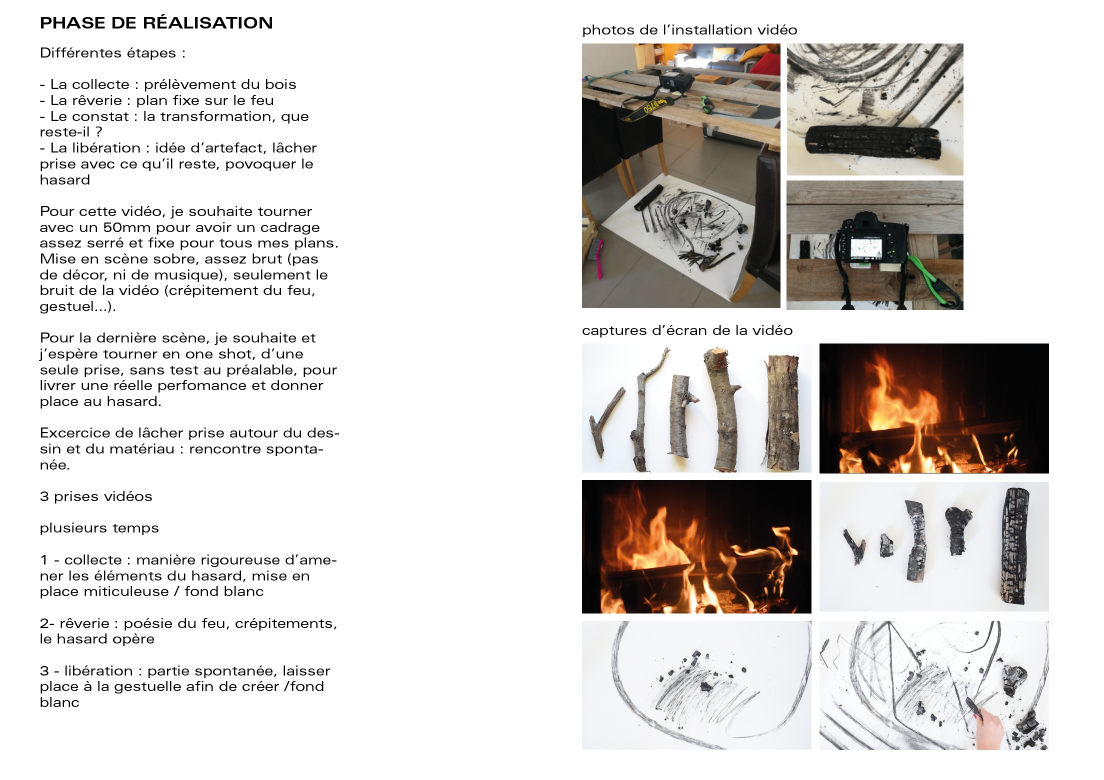 PHASE DE RÉALISATION

Différentes étapes :

- La collecte : prélèvement du bois
- La rêverie : plan fixe sur le feu
- Le constat : la transformation, que reste-il ?
- La libération : idée d'artefact, lâcher prise avec ce qu'il reste, povoquer le hasard

Pour cette vidéo, je souhaite tourner avec un 50mm pour avoir un cadrage assez serré et fixe pour tous mes plans. Mise en scène sobre, assez brut (pas de décor, ni de musique), seulement le bruit de la vidéo (crépitement du feu, gestuel...).

Pour la dernière scène, je souhaite et j'espère tourner en one shot, d'une seule prise, sans test au préalable, pour livrer une réelle perfomance et donner place au hasard.

Excercice de lâcher prise autour du dessin et du matériau : rencontre spontanée.

3 prises vidéos

plusieurs temps

1 - collecte : manière rigoureuse d'amener les éléments du hasard, mise en place miticuleuse / fond blanc

2- rêverie : poésie du feu, crépitements, le hasard opère

3 - libération : partie spontanée, laisser place à la gestuelle afin de créer /fond blanc

photos de l'installation vidéo

captures d'écran de la vidéo