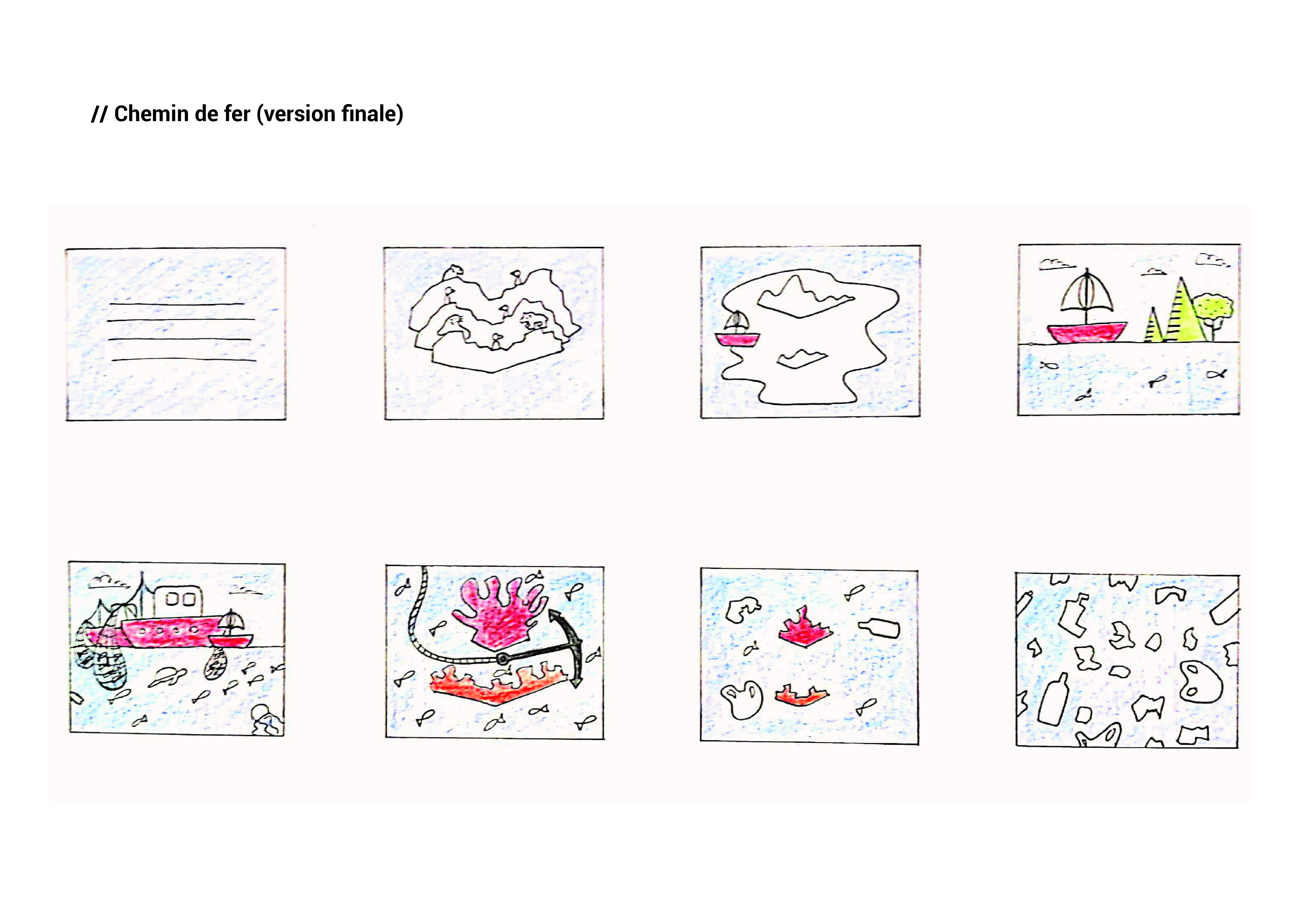 // Chemin de fer (version finale)