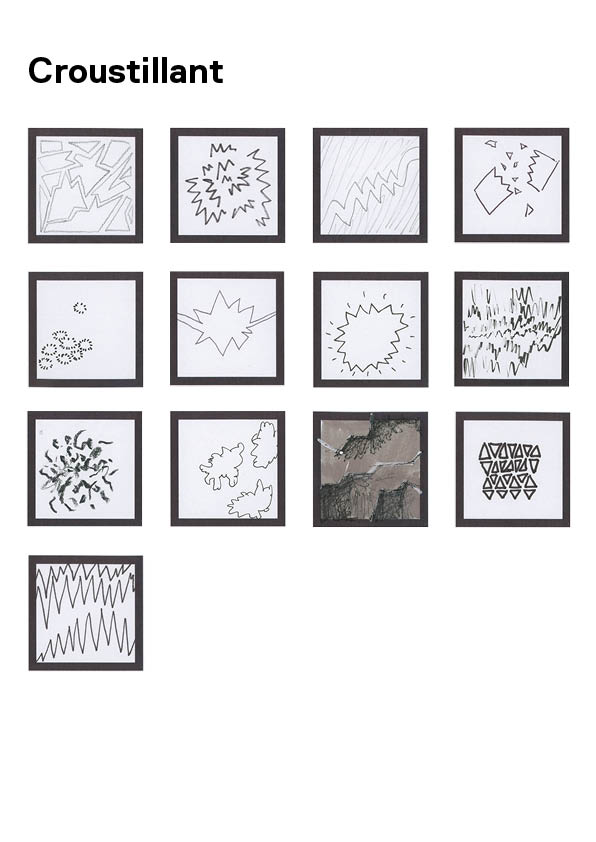 Croustillant